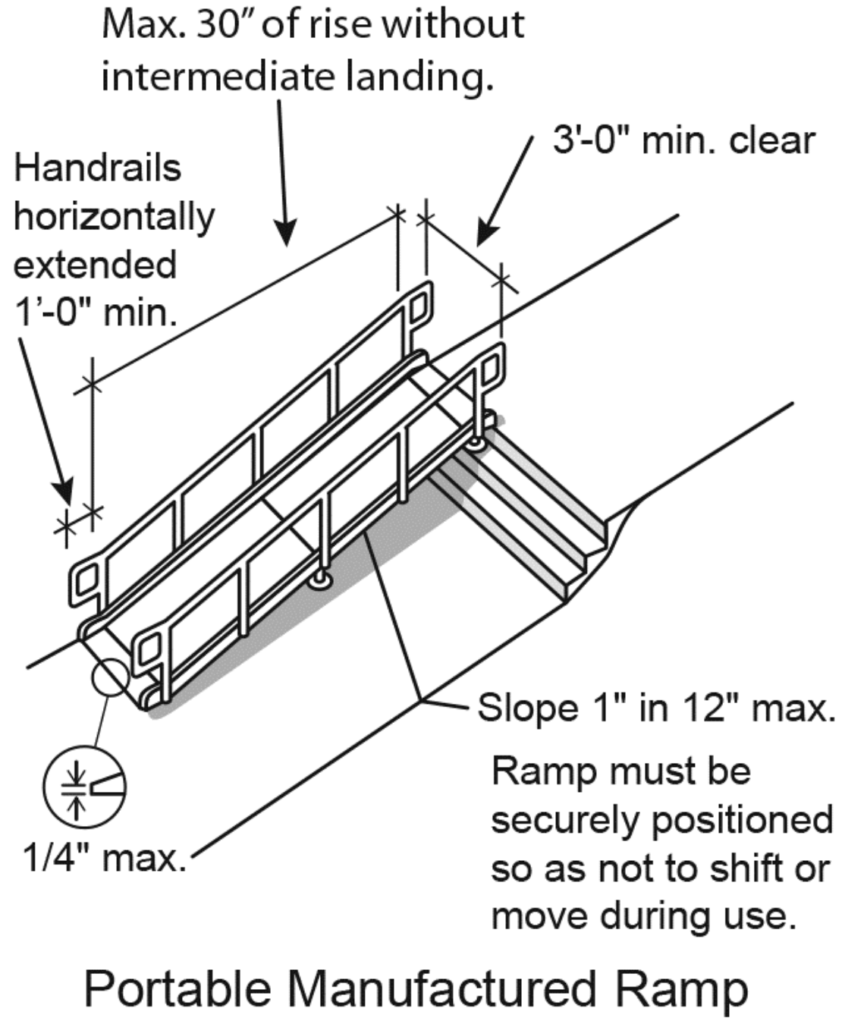 Max. 30″ of rise without intermediate landing.

Handrails horizontally extended 1'-0" min.

3'-0" min. clear

Slope 1" in 12" max.

Ramp must be securely positioned so as not to shift or move during use.

1/4" max.

Portable Manufactured Ramp